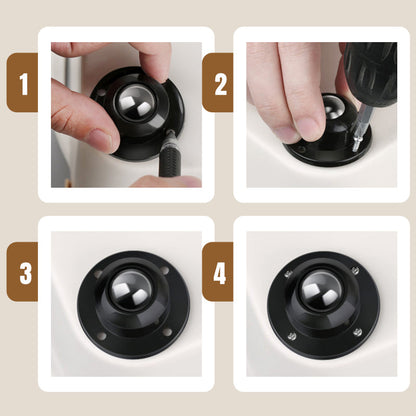 1

2

3

4